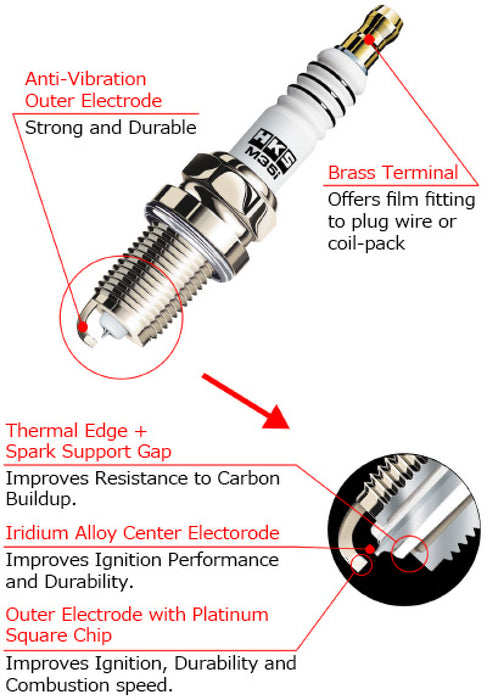 Anti-Vibration Outer Electrode

Strong and Durable

HKS M35i

Brass Terminal

Offers film fitting to plug wire or coil-pack

Thermal Edge + Spark Support Gap

Improves Resistance to Carbon Buildup.

Iridium Alloy Center Electorode

Improves Ignition Performance and Durability.

Outer Electrode with Platinum Square Chip

Improves Ignition, Durability and Combustion speed.